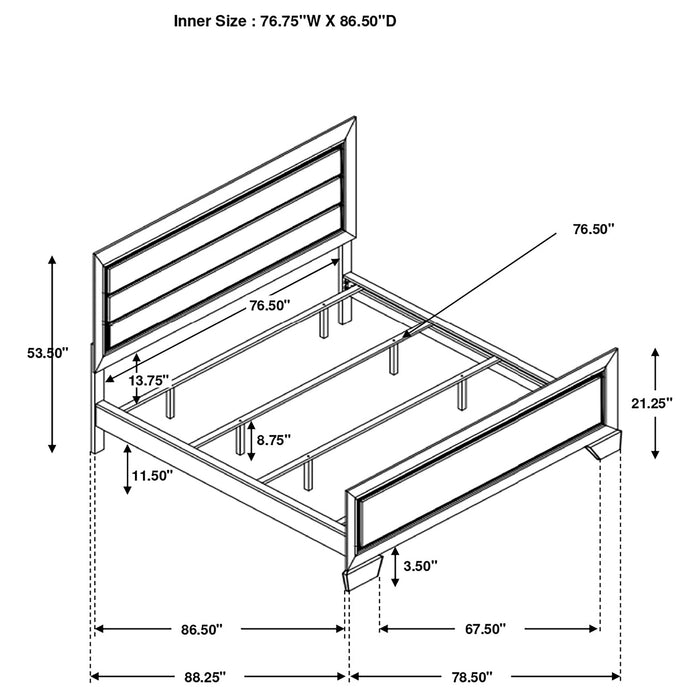 Inner Size : 76.75''W X 86.50''D

76.50''

76.50''

53.50''

13.75''

21.25''

8.75''

11.50''

3.50''

86.50''

67.50''

88.25''

78.50''